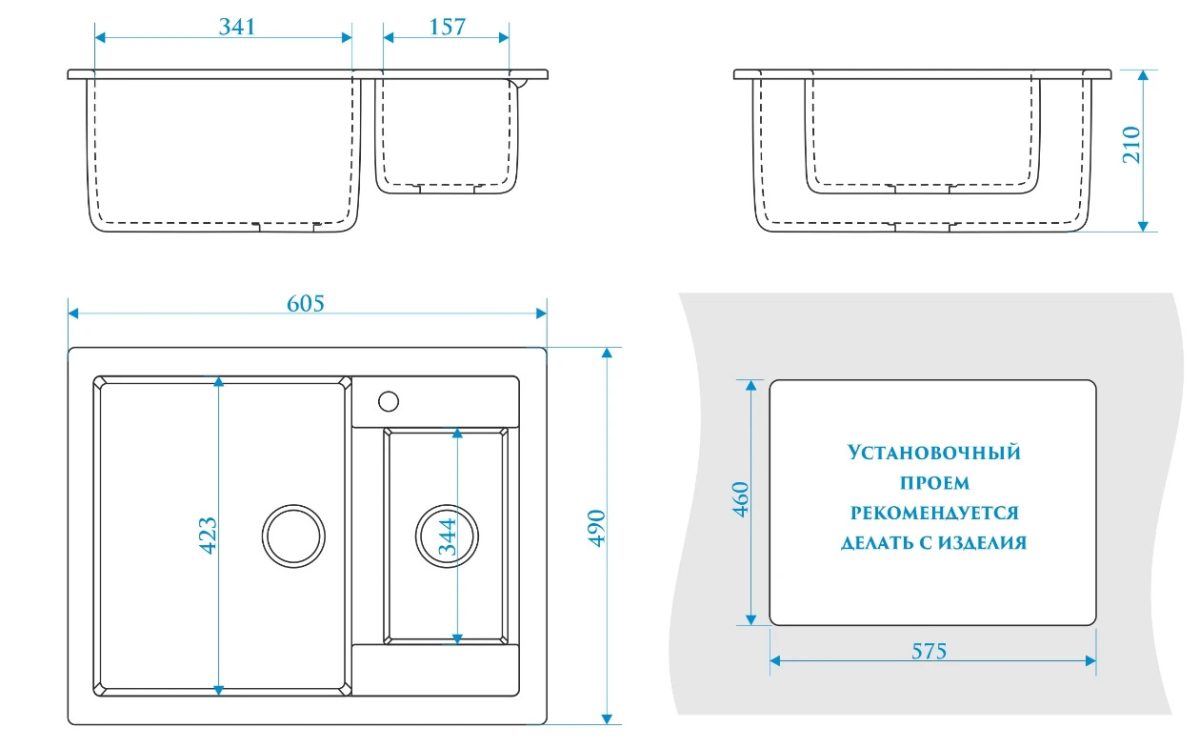 341
157
210
605
423
344
490
460
Установочный проем рекомендуется делать с изделия
575