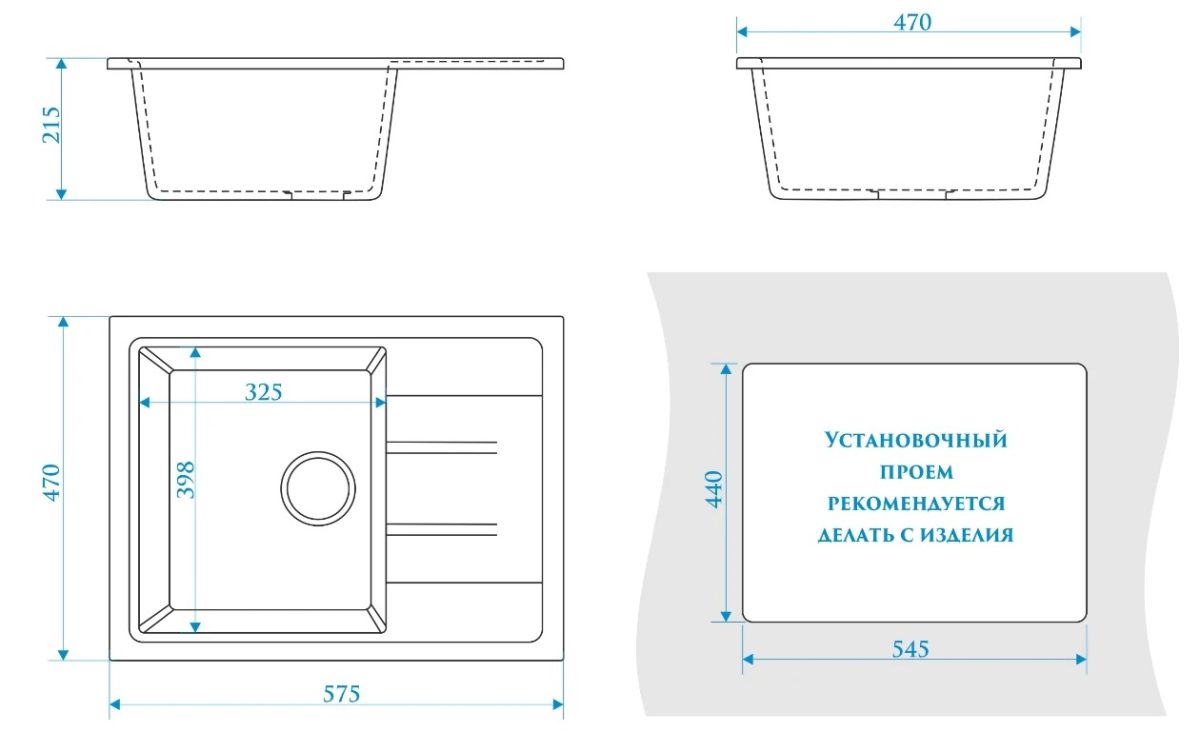 215

470

470

325

398

575

440

Установочный проем рекомендуется делать с изделия

545